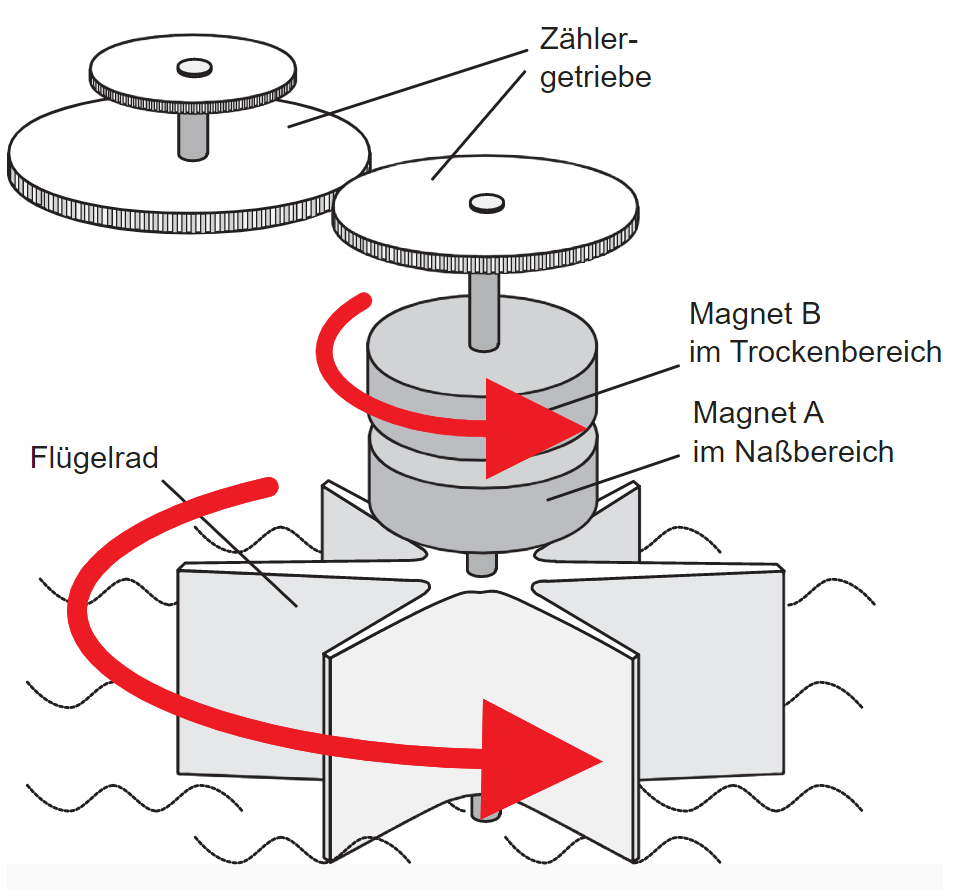 Zählergetriebe

Magnet B
im Trockenbereich

Magnet A
im Naßbereich

Flügelrad