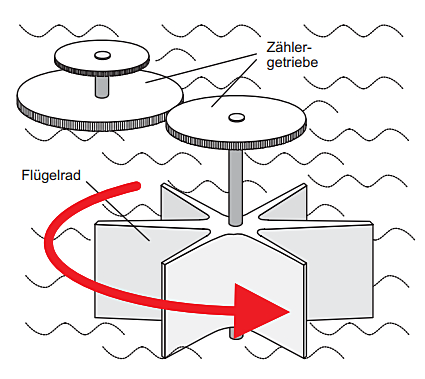 Zählergetriebe

Flügelrad